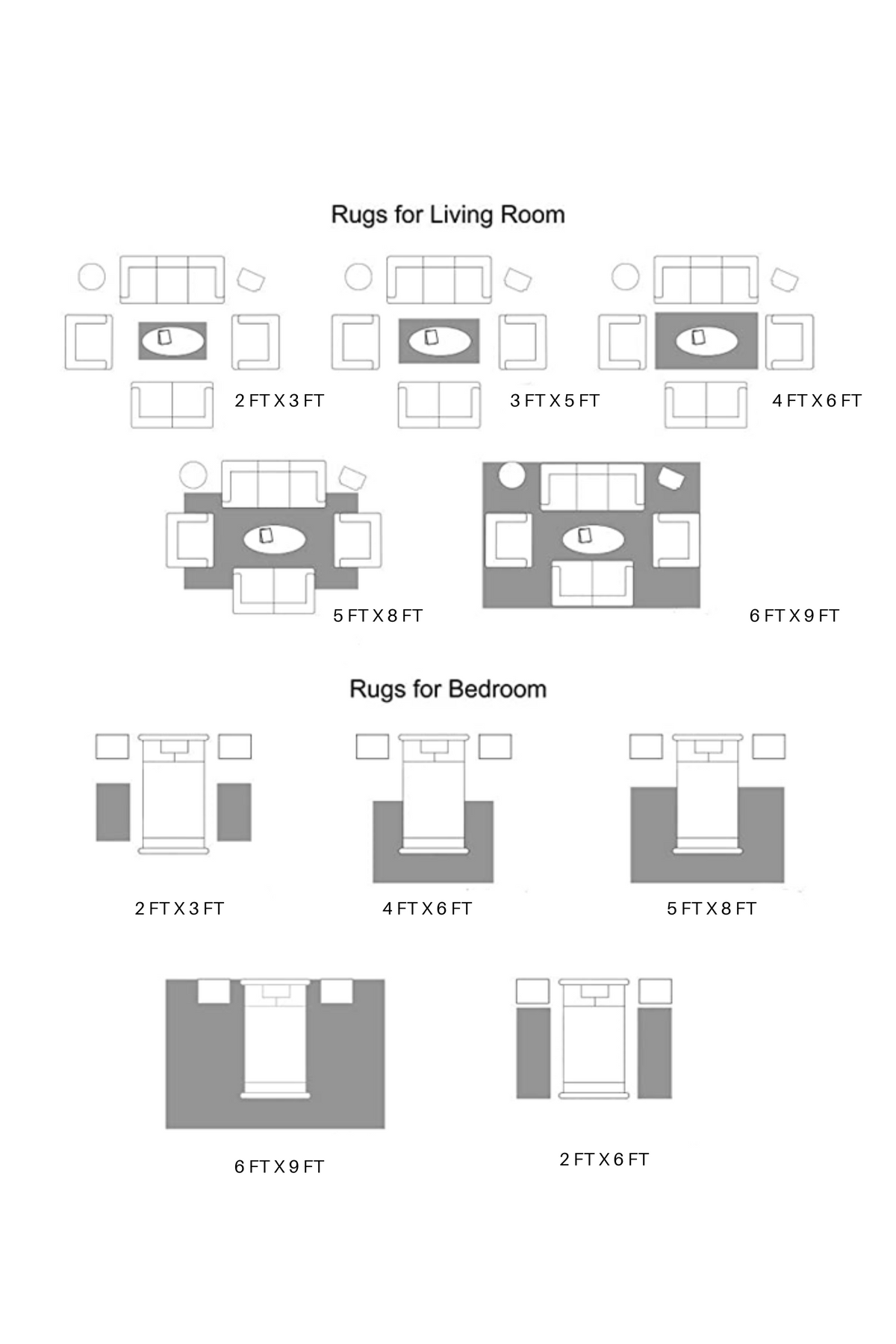 Rugs for Living Room

2 FT X 3 FT

3 FT X 5 FT

4 FT X 6 FT

5 FT X 8 FT

6 FT X 9 FT

Rugs for Bedroom

2 FT X 3 FT

4 FT X 6 FT

5 FT X 8 FT

6 FT X 9 FT

2 FT X 6 FT